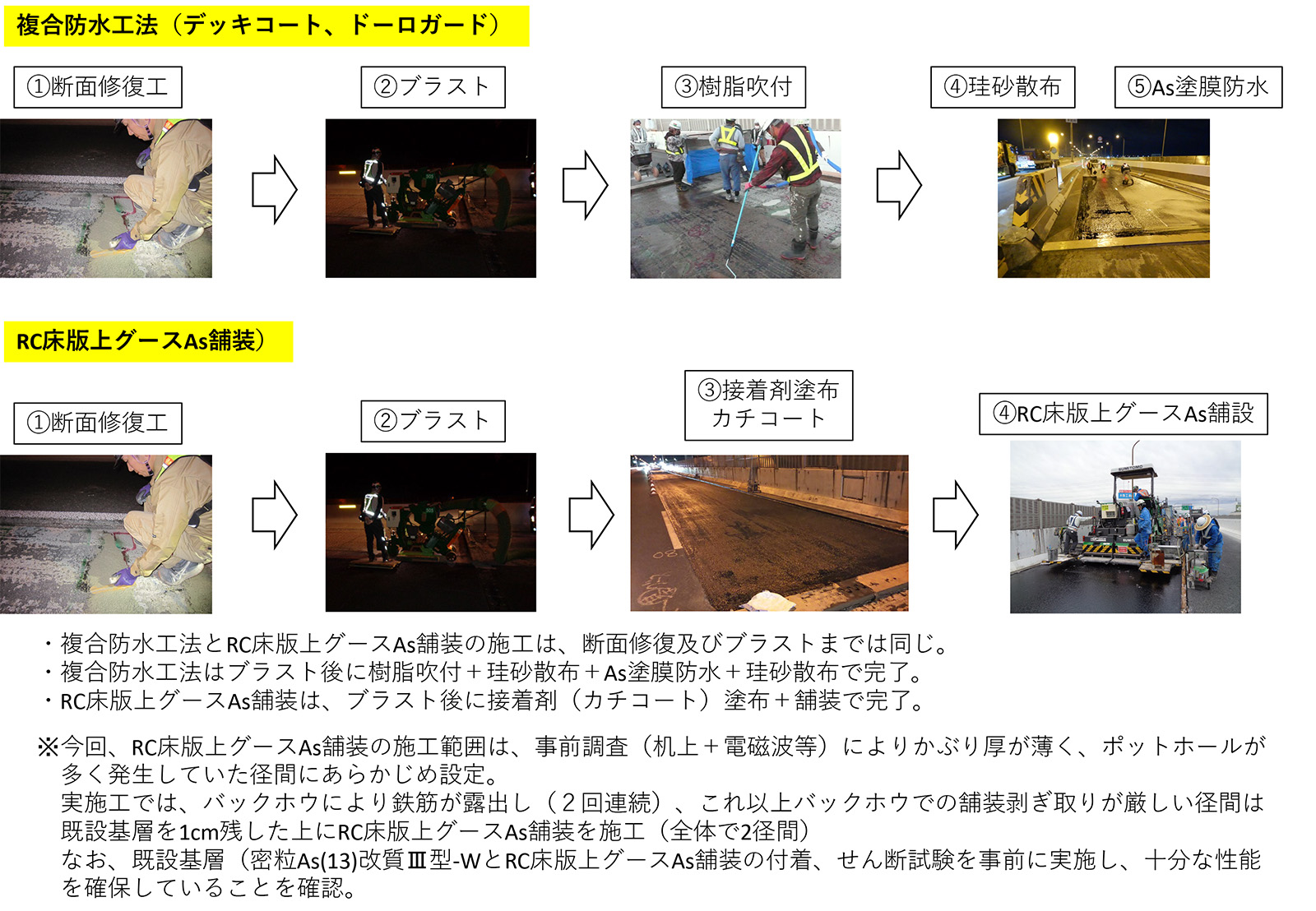 複合防水工法（デッキコート、ドーロガード）

①断面修復工

②ブラスト

③樹脂吹付

④珪砂散布

⑤As塗膜防水

RC床版上グースAs舗装）

①断面修復工

②ブラスト

③接着剤塗布 カチコート

④RC床版上グースAs舗設

・複合防水工法とRC床版上グースAs舗装の施工は、断面修復及びブラストまでは同じ。
・複合防水工法はブラスト後に樹脂吹付＋珪砂散布＋As塗膜防水＋珪砂散布で完了。
・RC床版上グースAs舗装は、ブラスト後に接着剤（カチコート）塗布＋舗装で完了。

※今回、RC床版上グースAs舗装の施工範囲は、事前調査（机上＋電磁波等）によりかぶり厚が薄く、ポットホールが多く発生していた径間にあらかじめ設定。
実施工では、バックホウにより鉄筋が露出し（２回連続）、これ以上バックホウでの舗装剥ぎ取りが厳しい径間は既設基層を1cm残した上にRC床版上グースAs舗装を施工（全体で2径間）
なお、既設基層（密粒As(13)改質Ⅲ型-WとRC床版上グースAs舗装の付着、せん断試験を事前に実施し、十分な性能を確保していることを確認。