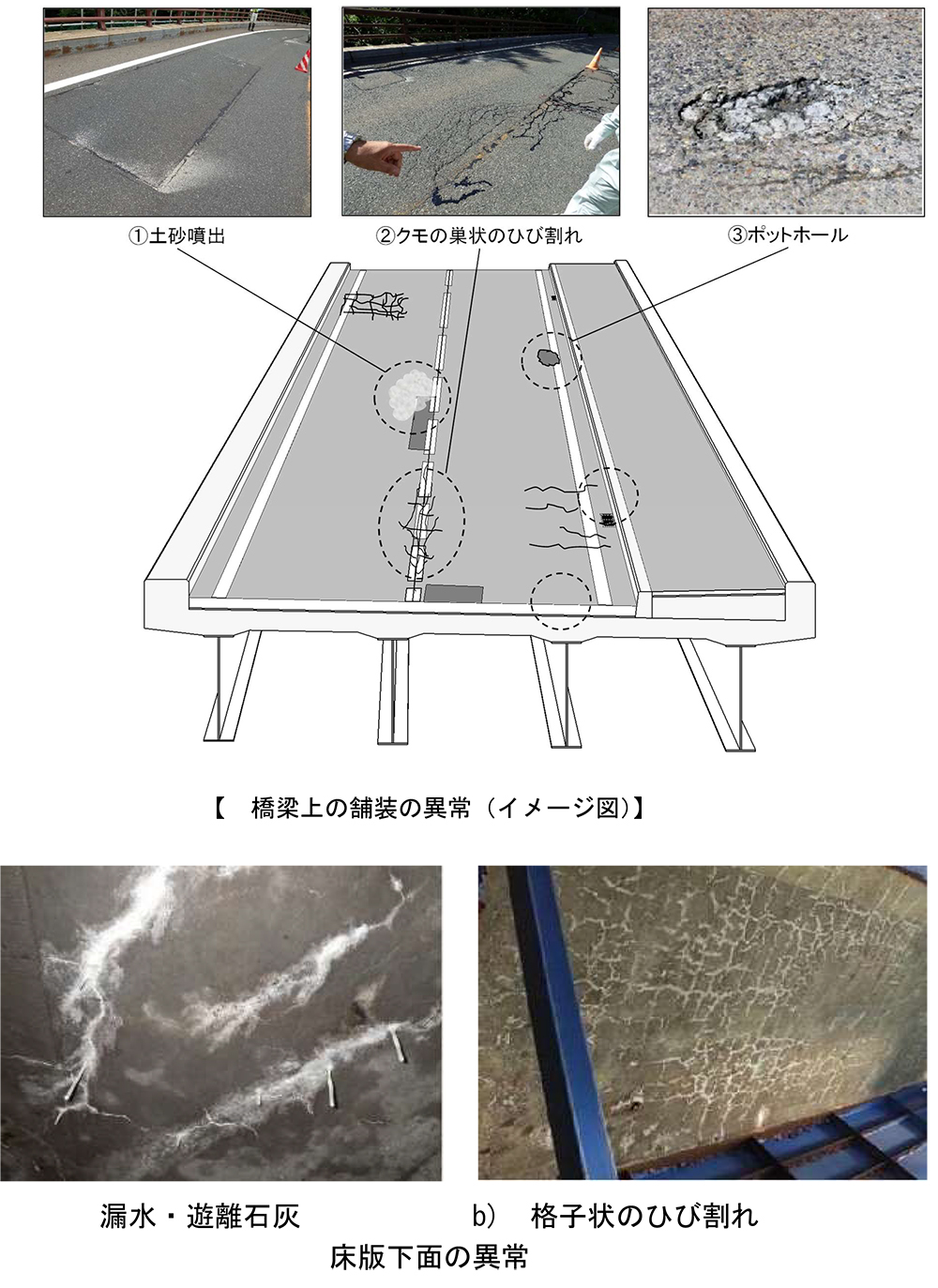 ①土砂噴出

②クモの巣状のひび割れ

③ポットホール

【　橋梁上の舗装の異常（イメージ図）】

漏水・遊離石灰

b)　格子状のひび割れ

床版下面の異常