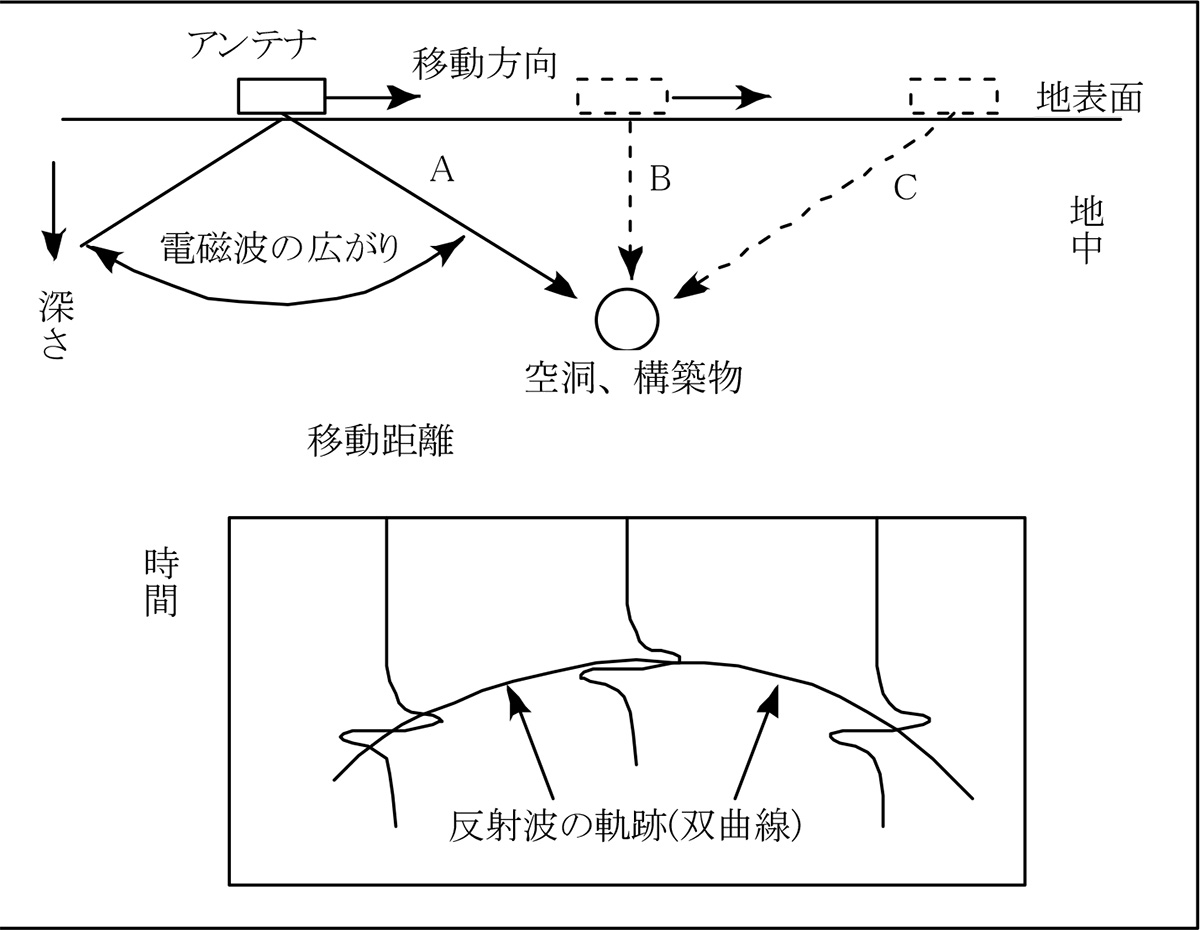 アンテナ
移動方向
地表面
A
B
C
地中
電磁波の広がり
深さ
空洞、構築物
移動距離
時間
反射波の軌跡(双曲線)