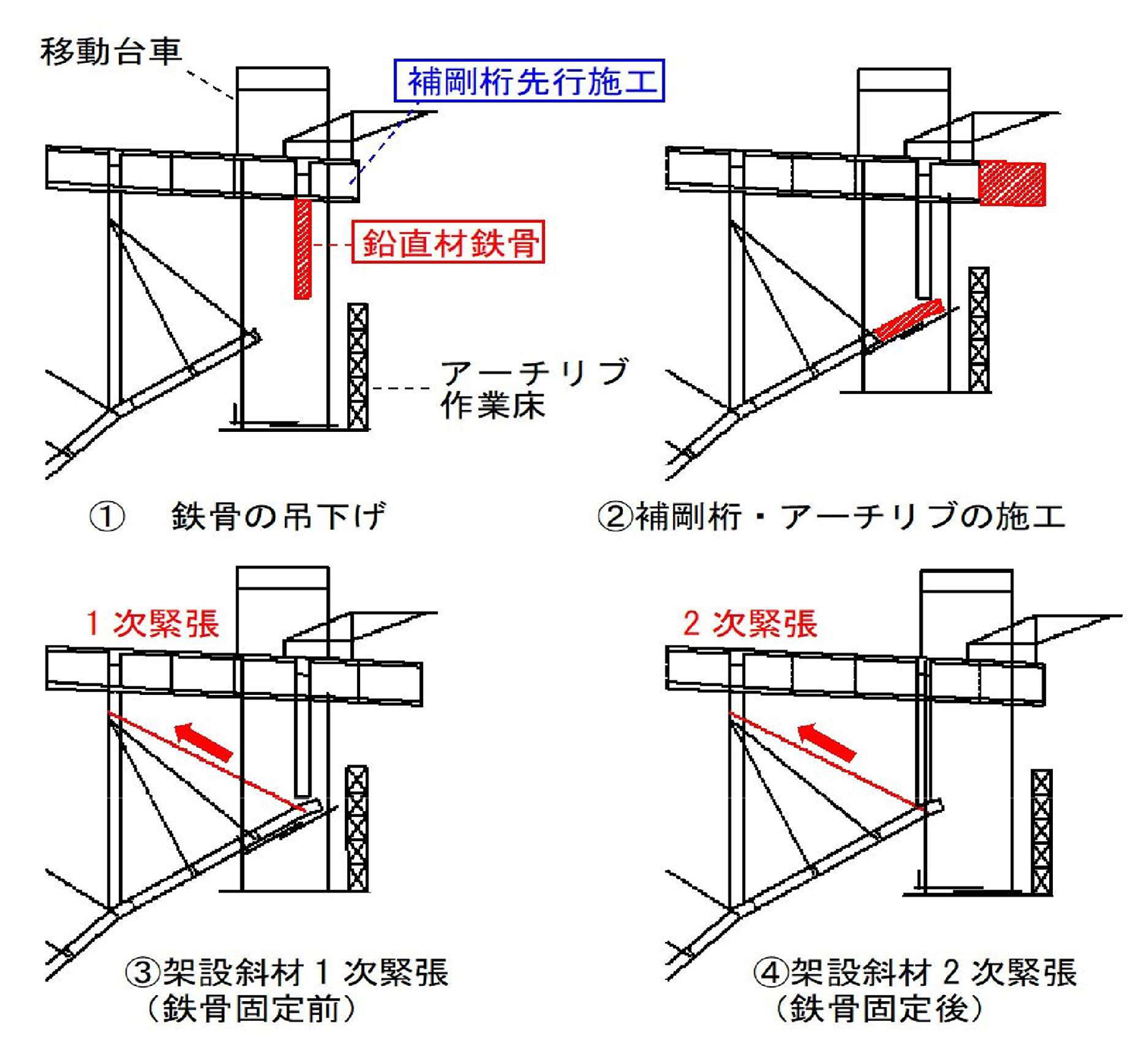 移動台車

補剛桁先行施工

鉛直材鉄骨

アーチリブ
作業床

① 鉄骨の吊下げ

②補剛桁・アーチリブの施工

1 次緊張

③架設斜材 1 次緊張
（鉄骨固定前）

2 次緊張

④架設斜材 2 次緊張
（鉄骨固定後）