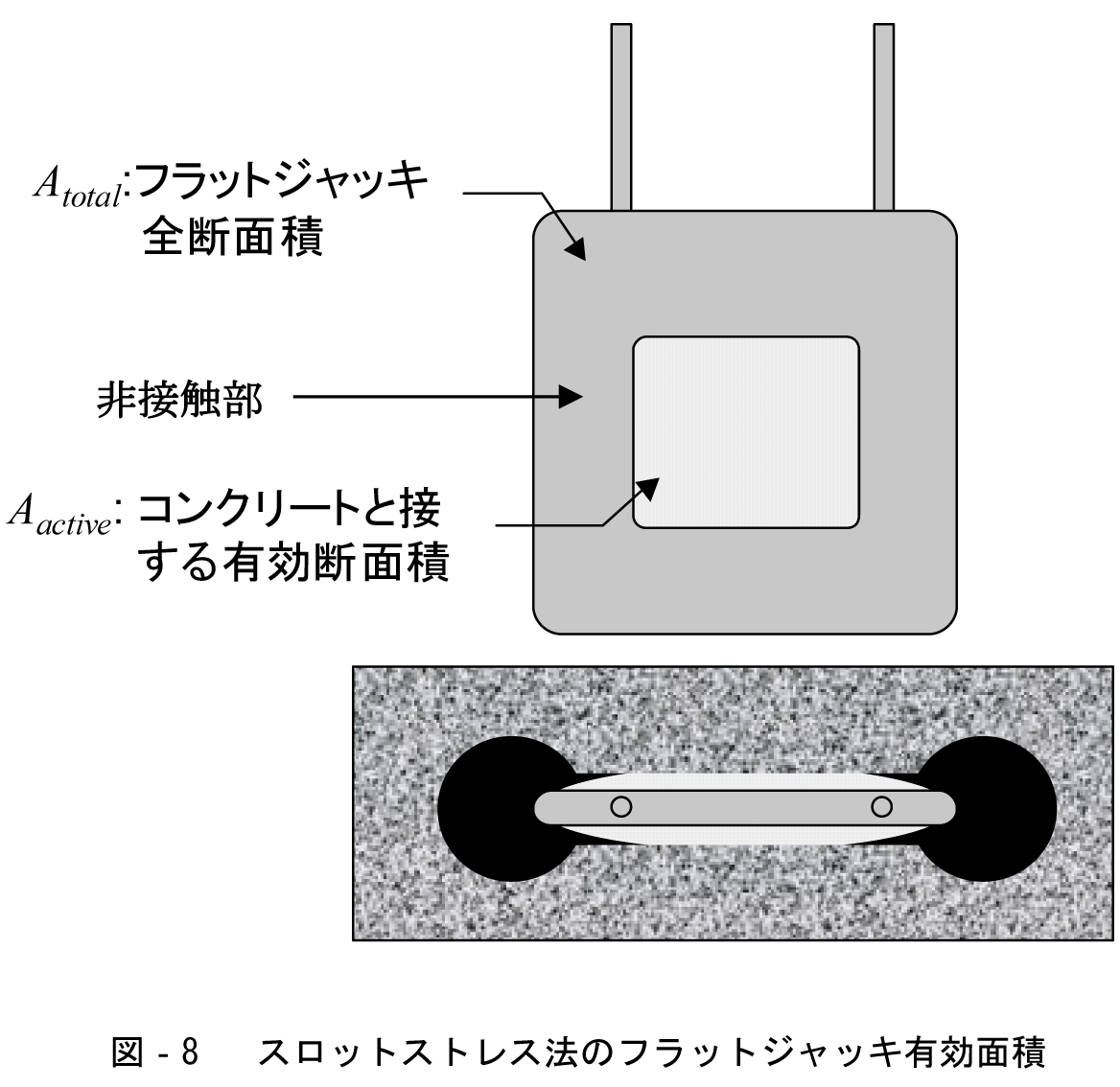 $A_{total}$:フラットジャッキ全断面積

非接触部

$A_{active}$: コンクリートと接する有効断面積

図 - 8　スロットストレス法のフラットジャッキ有効面積