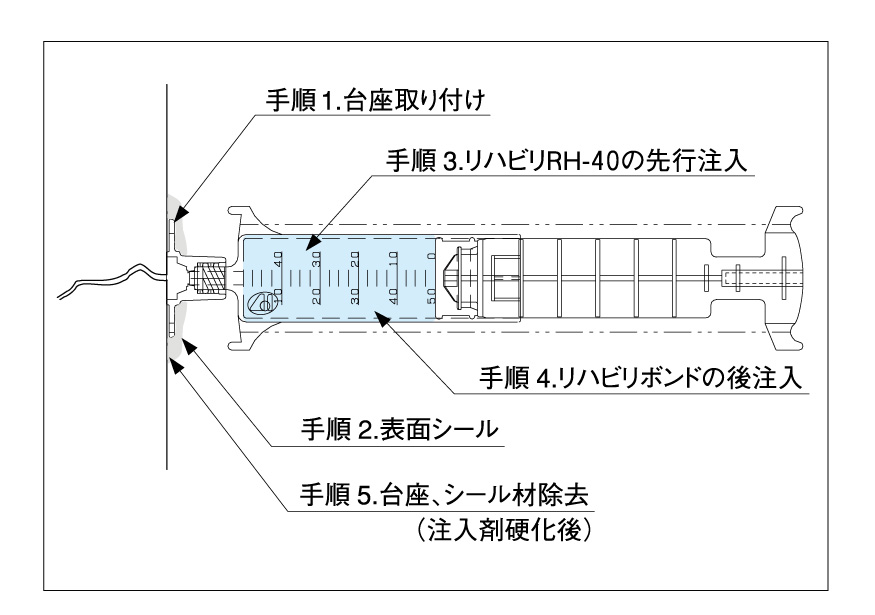 手順 1.台座取り付け

手順 3.リハビリRH-40の先行注入

40 30 20 10

10 20 30 40 50

手順 4.リハビリボンドの後注入

手順 2.表面シール

手順 5.台座、シール材除去
（注入剤硬化後）