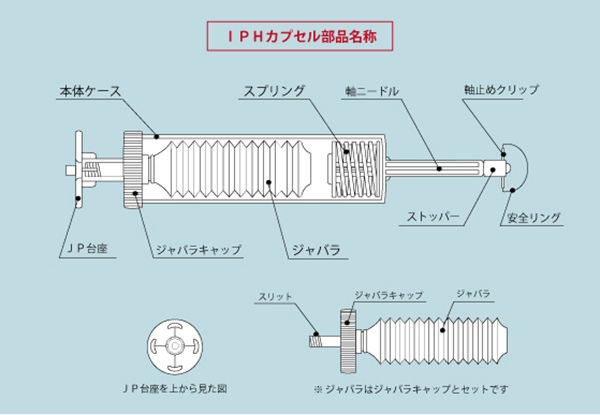 ＩＰＨカプセル部品名称

本体ケース

スプリング

軸ニードル

軸止めクリップ

ストッパー

安全リング

ＪＰ台座

ジャバラキャップ

ジャバラ

スリット

ジャバラキャップ

ジャバラ

ＪＰ台座を上から見た図

※ジャバラはジャバラキャップとセットです