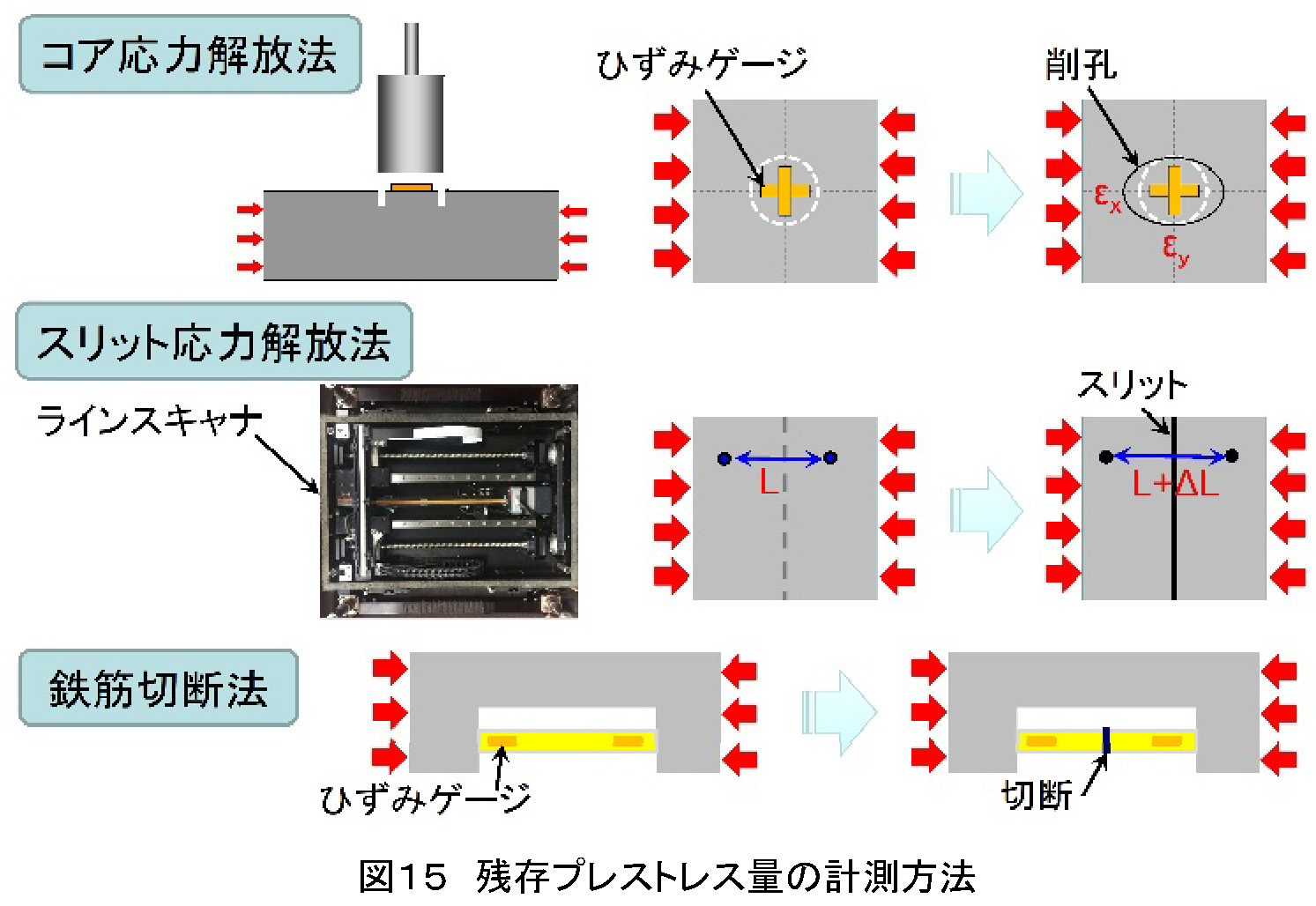 コア応力解放法

ひずみゲージ

削孔

$\varepsilon_x$

$\varepsilon_y$

スリット応力解放法

ラインスキャナ

L

スリット

L+ΔL

鉄筋切断法

ひずみゲージ

切断

図15　残存プレストレス量の計測方法