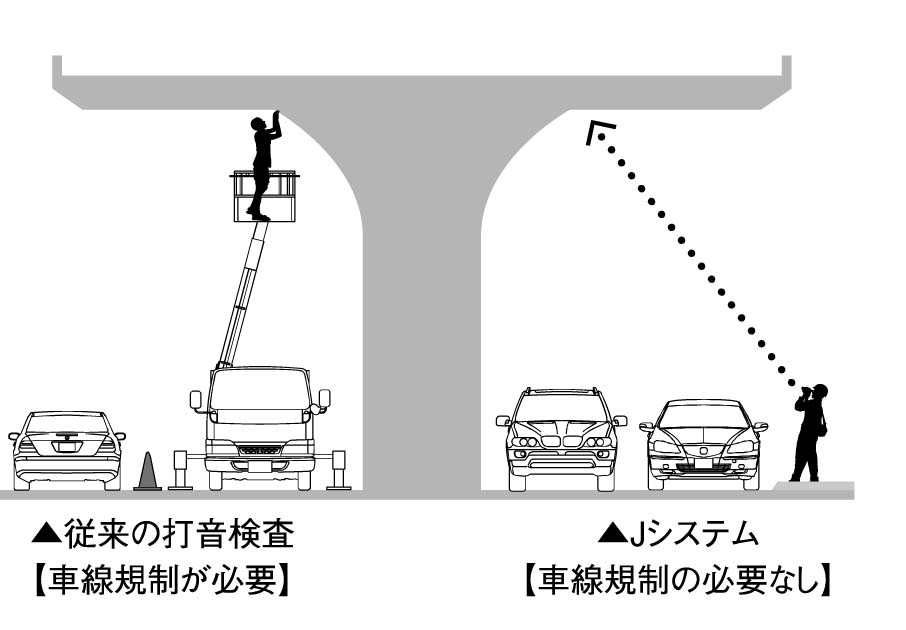 ▲従来の打音検査
【車線規制が必要】

▲Jシステム
【車線規制の必要なし】