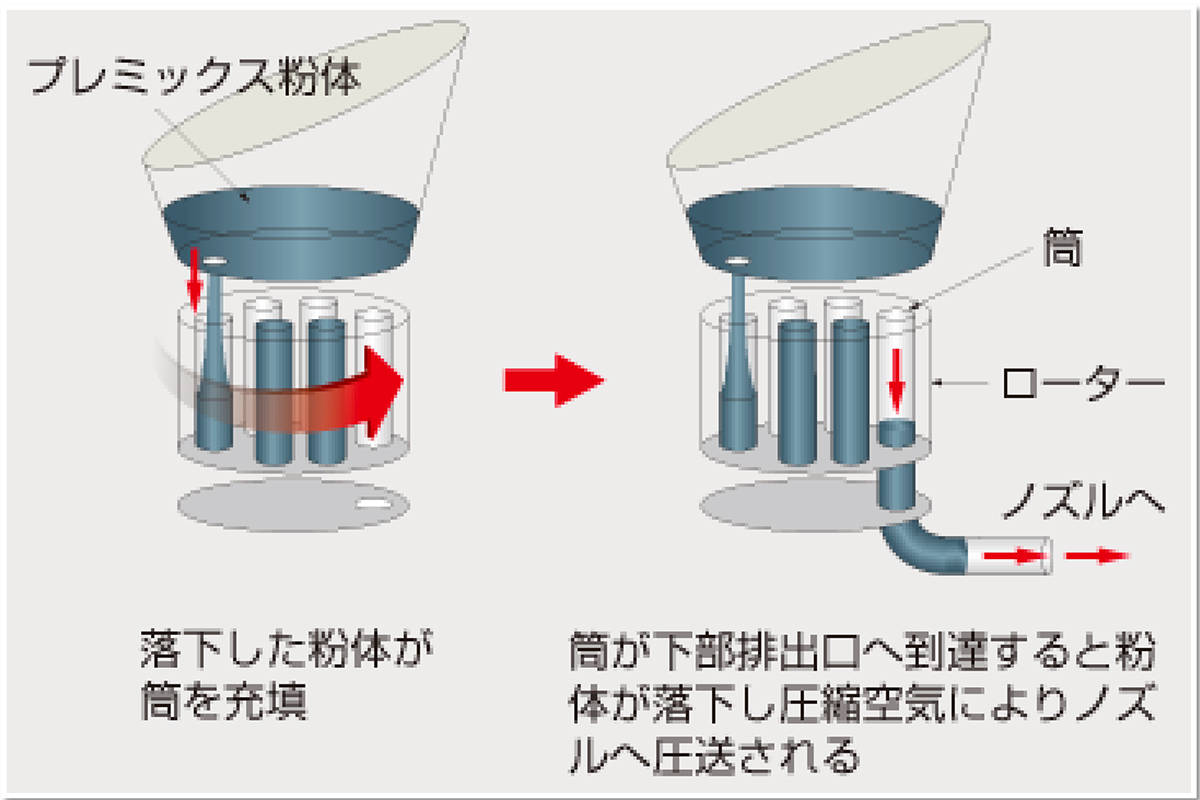 プレミックス粉体

筒

ローター

ノズルへ

落下した粉体が筒を充填

筒が下部排出口へ到達すると粉体が落下し圧縮空気によりノズルへ圧送される