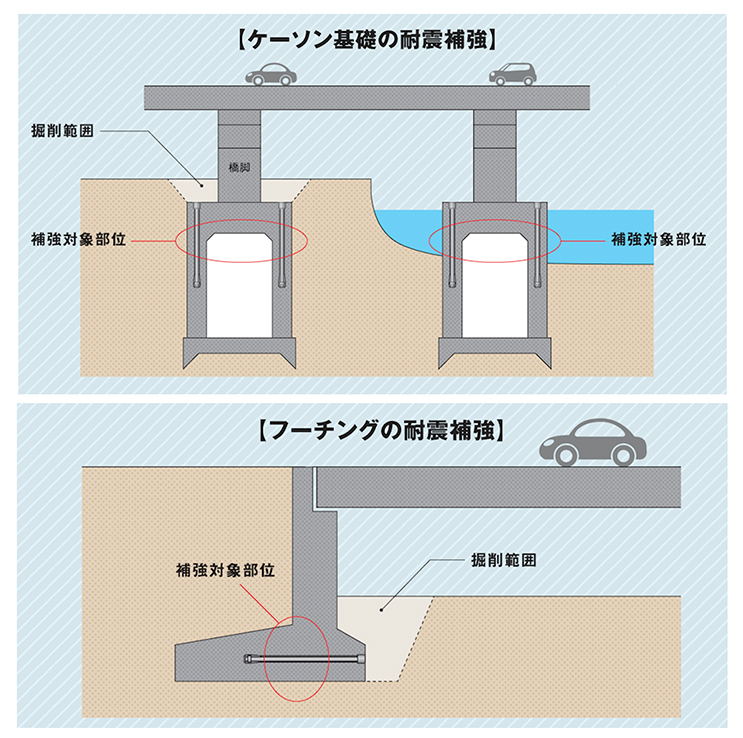 【ケーソン基礎の耐震補強】

掘削範囲

橋脚

補強対象部位

補強対象部位

【フーチングの耐震補強】

補強対象部位

掘削範囲