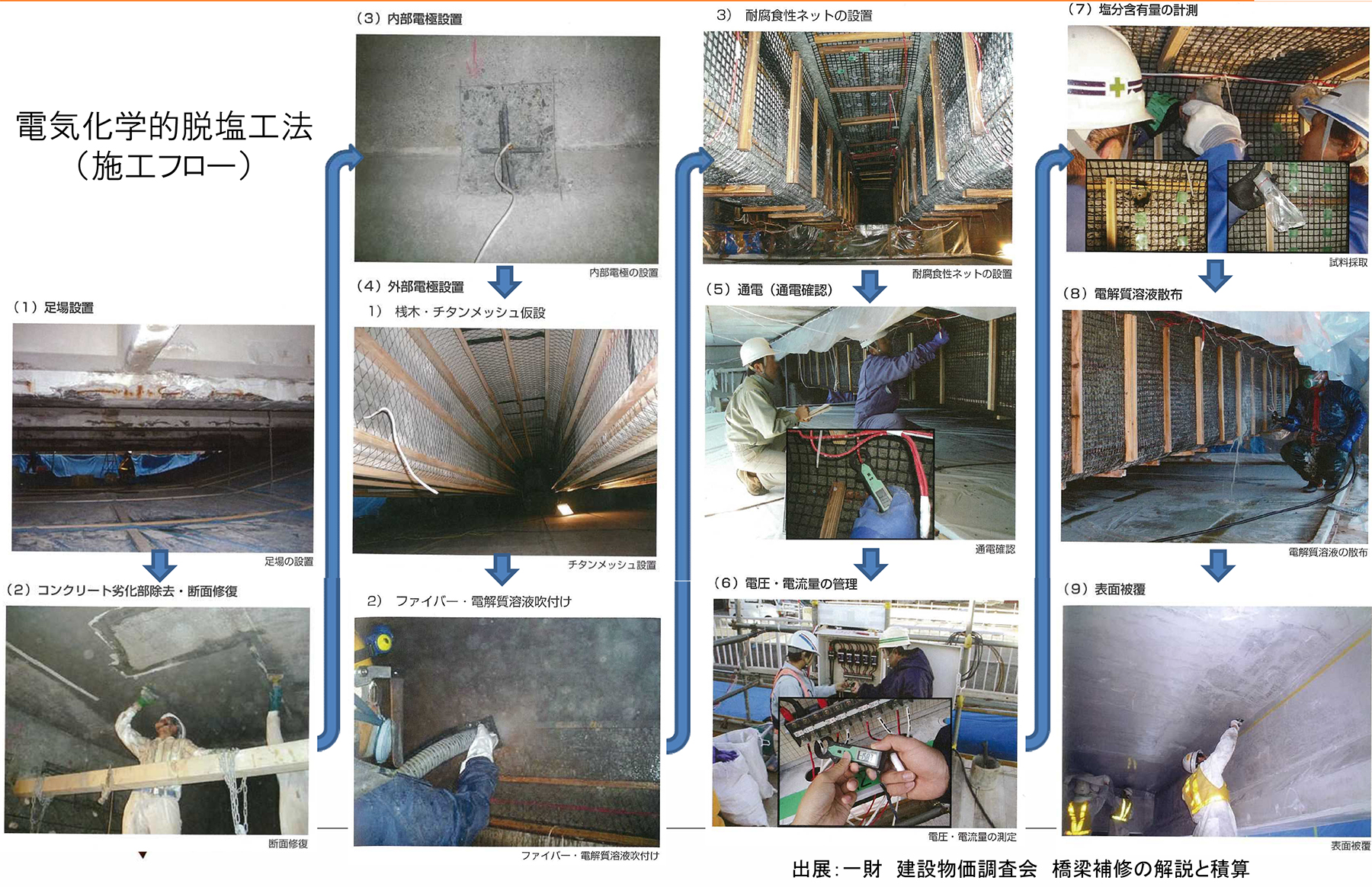 電気化学的脱塩工法
（施工フロー）

（1）足場設置

足場の設置

（2）コンクリート劣化部除去・断面修復

断面修復

（3）内部電極設置

内部電極の設置

（4）外部電極設置
1） 桟木・チタンメッシュ仮設

チタンメッシュ設置

2） ファイバー・電解質溶液吹付け

ファイバー・電解質溶液吹付け

3） 耐腐食性ネットの設置

耐腐食性ネットの設置

（5）通電（通電確認）

通電確認

（6）電圧・電流量の管理

電圧・電流量の測定

（7）塩分含有量の計測

試料採取

（8）電解質溶液散布

電解質溶液の散布

（9）表面被覆

表面被覆

出展：一財 建設物価調査会 橋梁補修の解説と積算