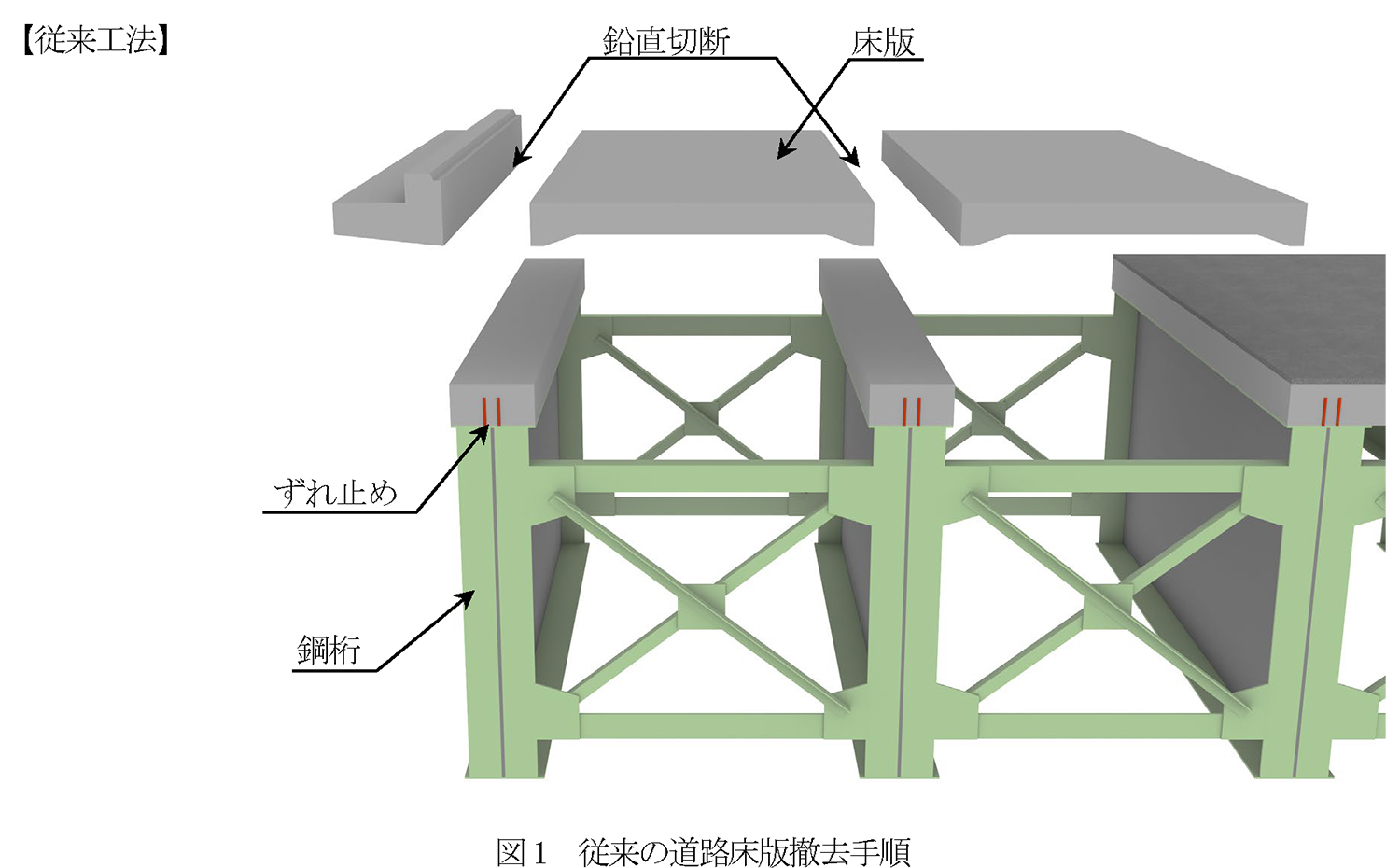 【従来工法】

鉛直切断

床版

ずれ止め

鋼桁

図１　従来の道路床版撤去手順