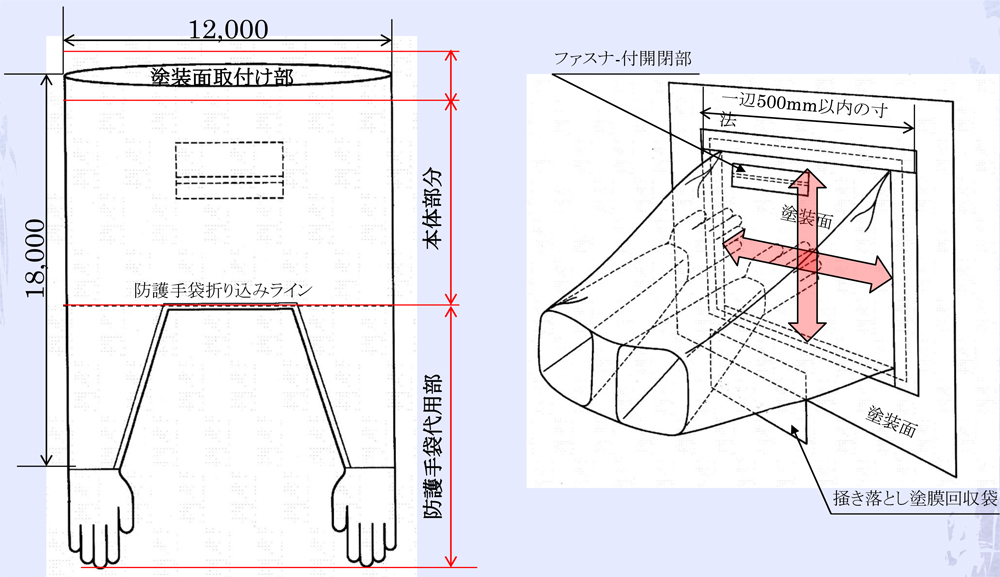 12,000

塗装面取付け部

18,000

本体部分

防護手袋折り込みライン

防護手袋代用部

ファスナ-付開閉部

一辺500mm以内の寸法

塗装面

塗装面

掻き落とし塗膜回収袋