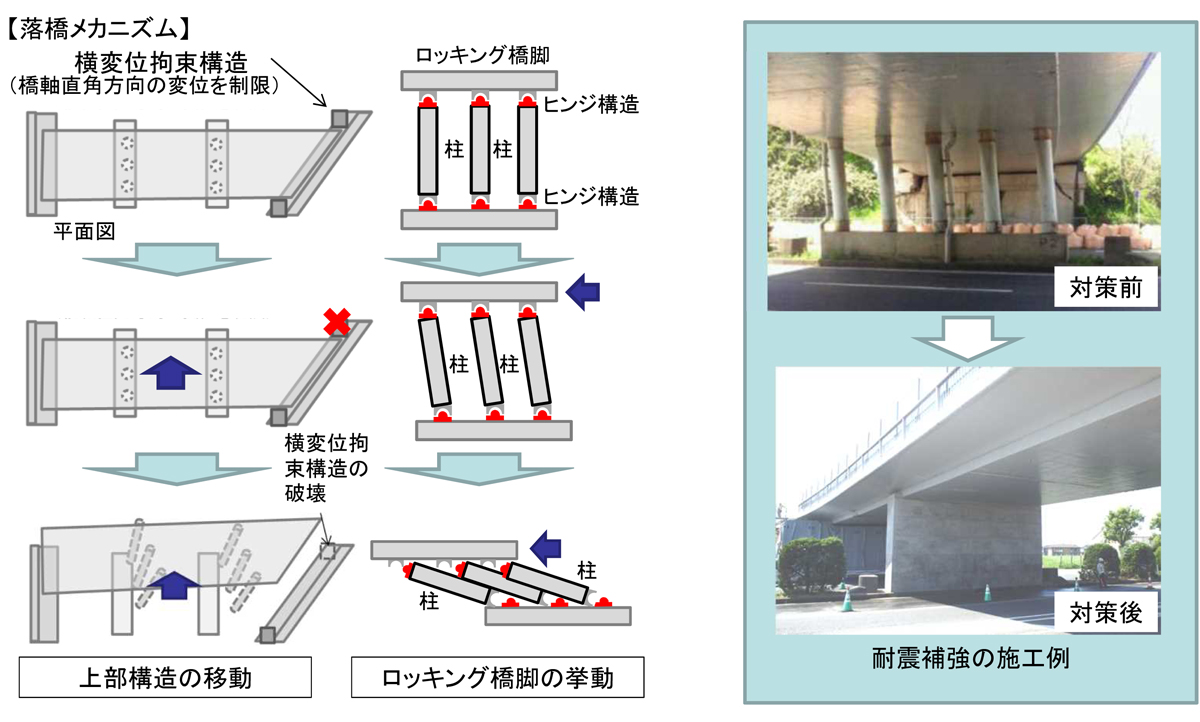 【落橋メカニズム】

横変位拘束構造
（橋軸直角方向の変位を制限）

平面図

ロッキング橋脚

ヒンジ構造

柱 柱

ヒンジ構造

柱 柱

横変位拘束構造の破壊

柱

柱

上部構造の移動

ロッキング橋脚の挙動

対策前

対策後

耐震補強の施工例