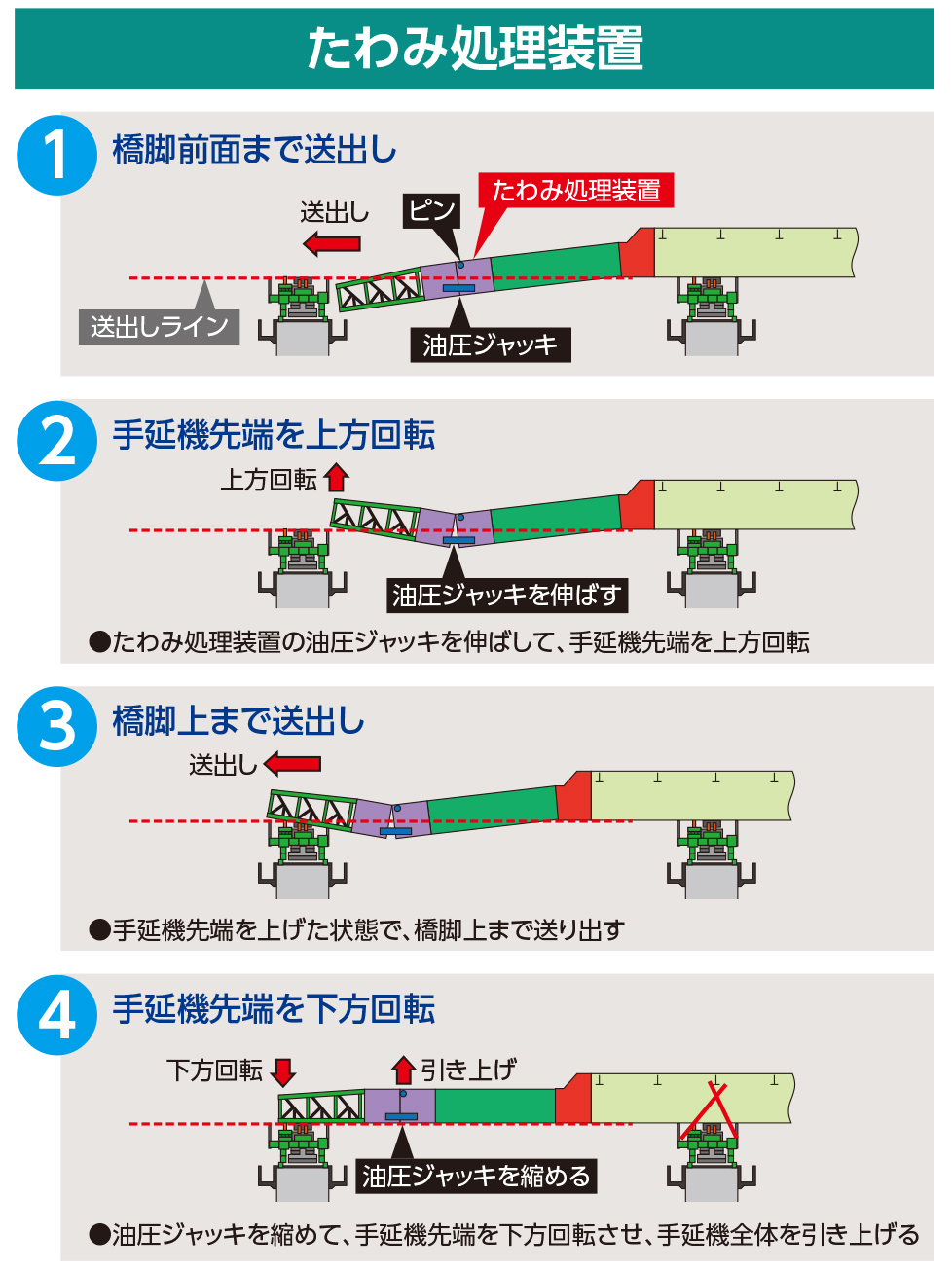 たわみ処理装置

1
橋脚前面まで送出し

送出し
ピン
たわみ処理装置
送出しライン
油圧ジャッキ

2
手延機先端を上方回転

上方回転
油圧ジャッキを伸ばす

●たわみ処理装置の油圧ジャッキを伸ばして、手延機先端を上方回転

3
橋脚上まで送出し

送出し

●手延機先端を上げた状態で、橋脚上まで送り出す

4
手延機先端を下方回転

下方回転
引き上げ
油圧ジャッキを縮める

●油圧ジャッキを縮めて、手延機先端を下方回転させ、手延機全体を引き上げる