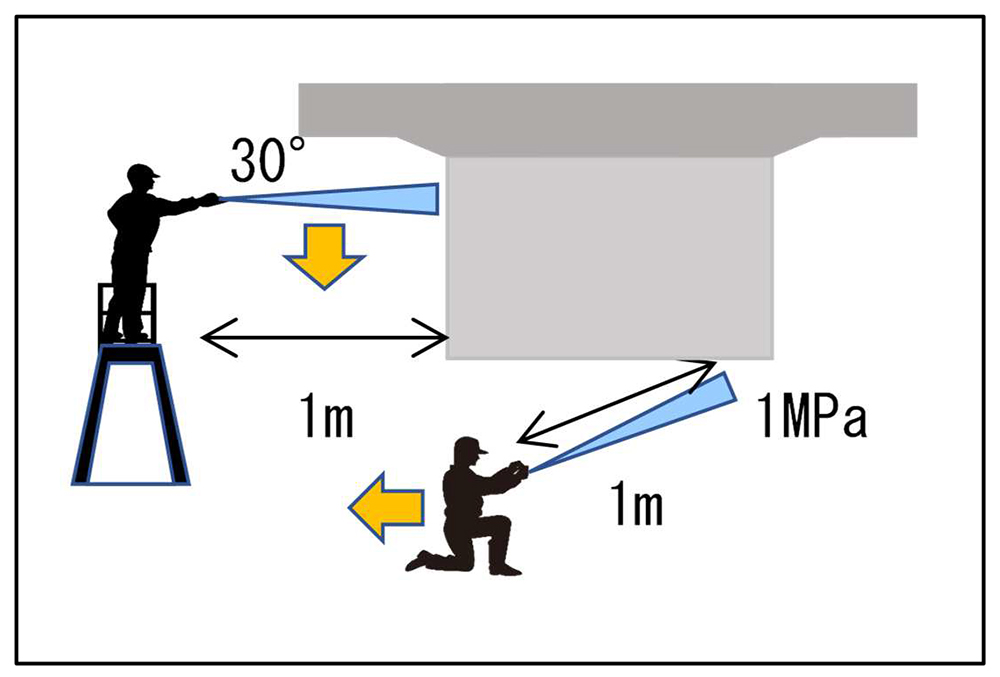 30°

1m

1MPa

1m